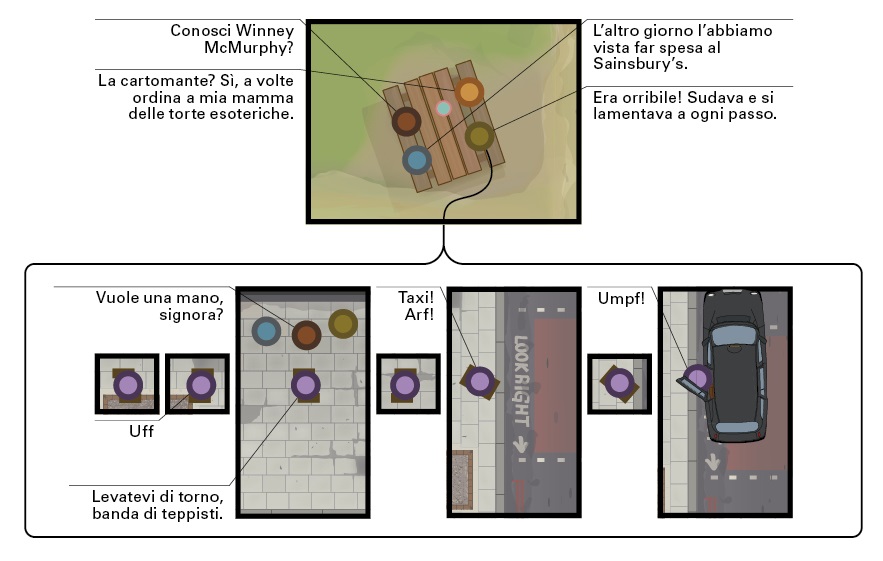 Conosci Winney McMurphy?

La cartomante? Sì, a volte ordina a mia mamma delle torte esoteriche.

L'altro giorno l'abbiamo vista far spesa al Sainsbury's.

Era orribile! Sudava e si lamentava a ogni passo.

Vuole una mano, signora?

Uff

Levatevi di torno, banda di teppisti.

Taxi! Arf!

LOOK RIGHT

Umpf!