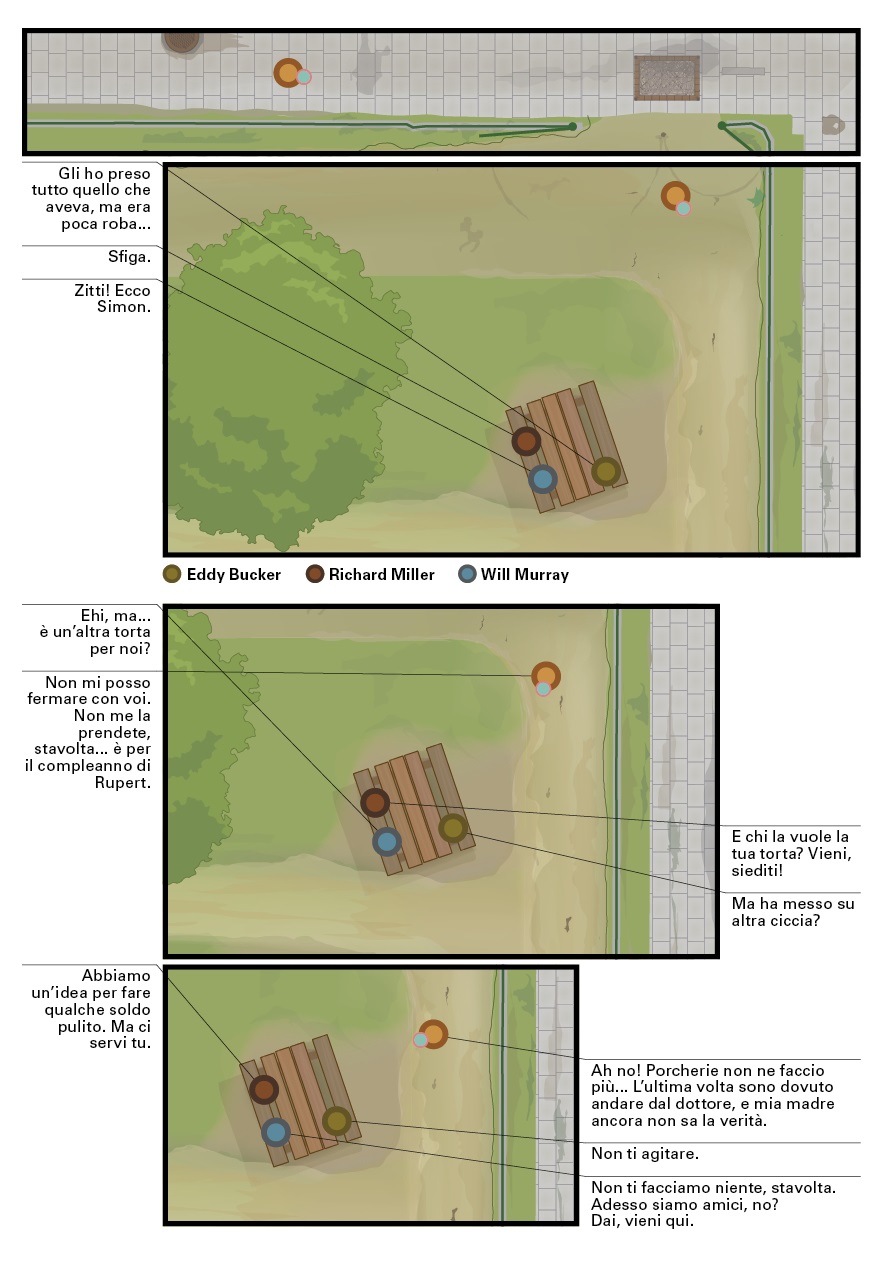 Gli ho preso tutto quello che aveva, ma era poca roba...

Sfiga.

Zitti! Ecco Simon.

Eddy Bucker Richard Miller Will Murray

Ehi, ma... è un'altra torta per noi?

Non mi posso fermare con voi. Non me la prendete, stavolta... è per il compleanno di Rupert.

E chi la vuole la tua torta? Vieni, siediti!

Ma ha messo su altra ciccia?

Abbiamo un'idea per fare qualche soldo pulito. Ma ci servi tu.

Ah no! Porcherie non ne faccio più... L'ultima volta sono dovuto andare dal dottore, e mia madre ancora non sa la verità.

Non ti agitare.

Non ti facciamo niente, stavolta. Adesso siamo amici, no? Dai, vieni qui.